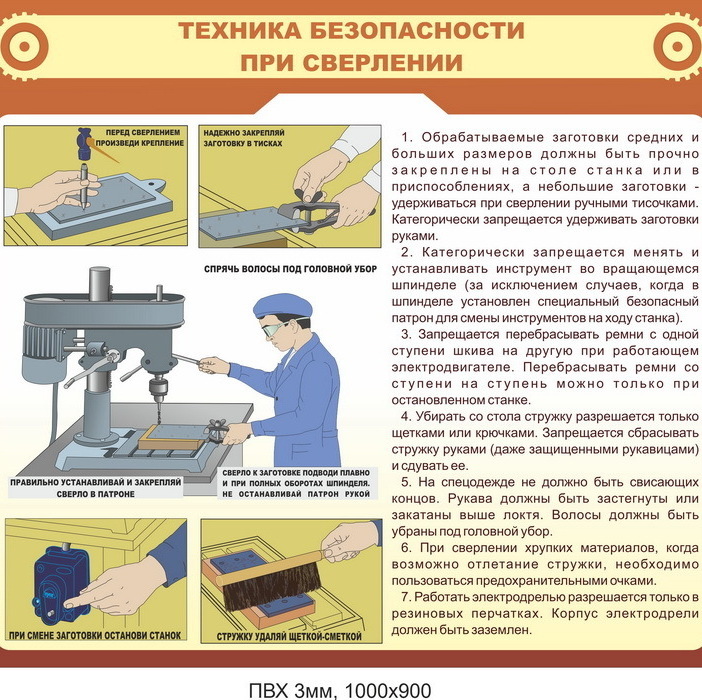 ТЕХНИКА БЕЗОПАСНОСТИ ПРИ СВЕРЛЕНИИ

ПЕРЕД СВЕРЛЕНИЕМ ПРОИЗВЕДИ КРЕПЛЕНИЕ

НАДЕЖНО ЗАКРЕПЛЯЙ ЗАГОТОВКУ В ТИСКАХ

СПРЯЧЬ ВОЛОСЫ ПОД ГОЛОВНОЙ УБОР

ПРАВИЛЬНО УСТАНАВЛИВАЙ И ЗАКРЕПЛЯЙ СВЕРЛО В ПАТРОНЕ

СВЕРЛО К ЗАГОТОВКЕ ПОДВОДИ ПЛАВНО И ПРИ ПОЛНЫХ ОБОРОТАХ ШПИНДЕЛЯ. НЕ ОСТАНАВЛИВАЙ ПАТРОН РУКОЙ

ПРИ СМЕНЕ ЗАГОТОВКИ ОСТАНОВИ СТАНОК

СТРУЖКУ УДАЛЯЙ ЩЕТКОЙ-СМЕТКОЙ

1. Обрабатываемые заготовки средних и больших размеров должны быть прочно закреплены на столе станка или в приспособлениях, а небольшие заготовки - удерживаться при сверлении ручными тисочками. Категорически запрещается удерживать заготовки руками.

2. Категорически запрещается менять и устанавливать инструмент во вращающемся шпинделе (за исключением случаев, когда в шпинделе установлен специальный безопасный патрон для смены инструментов на ходу станка).

3. Запрещается перебрасывать ремни с одной ступени шкива на другую при работающем электродвигателе. Перебрасывать ремни со ступени на ступень можно только при остановленном станке.

4. Убирать со стола стружку разрешается только щетками или крючками. Запрещается сбрасывать стружку руками (даже защищенными рукавицами) и сдувать ее.

5. На спецодежде не должно быть свисающих концов. Рукава должны быть застегнуты или закатаны выше локтя. Волосы должны быть убраны под головной убор.

6. При сверлении хрупких материалов, когда возможно отлетание стружки, необходимо пользоваться предохранительными очками.

7. Работать электродрелью разрешается только в резиновых перчатках. Корпус электродрели должен быть заземлен.

ПВХ 3мм, 1000х900