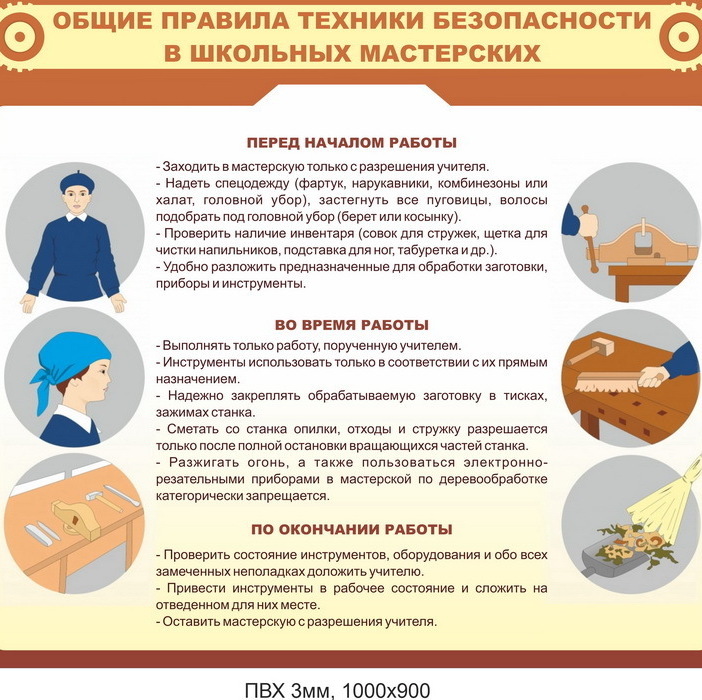 ОБЩИЕ ПРАВИЛА ТЕХНИКИ БЕЗОПАСНОСТИ В ШКОЛЬНЫХ МАСТЕРСКИХ

ПЕРЕД НАЧАЛОМ РАБОТЫ

- Заходить в мастерскую только с разрешения учителя.
- Надеть спецодежду (фартук, нарукавники, комбинезоны или халат, головной убор), застегнуть все пуговицы, волосы подобрать под головной убор (берет или косынку).
- Проверить наличие инвентаря (совок для стружек, щетка для чистки напильников, подставка для ног, табуретка и др.).
- Удобно разложить предназначенные для обработки заготовки, приборы и инструменты.

ВО ВРЕМЯ РАБОТЫ

- Выполнять только работу, порученную учителем.
- Инструменты использовать только в соответствии с их прямым назначением.
- Надежно закреплять обрабатываемую заготовку в тисках, зажимах станка.
- Сметать со станка опилки, отходы и стружку разрешается только после полной остановки вращающихся частей станка.
- Разжигать огонь, а также пользоваться электронно-резательными приборами в мастерской по деревообработке категорически запрещается.

ПО ОКОНЧАНИИ РАБОТЫ

- Проверить состояние инструментов, оборудования и обо всех замеченных неполадках доложить учителю.
- Привести инструменты в рабочее состояние и сложить на отведенном для них месте.
- Оставить мастерскую с разрешения учителя.

ПВХ 3мм, 1000х900